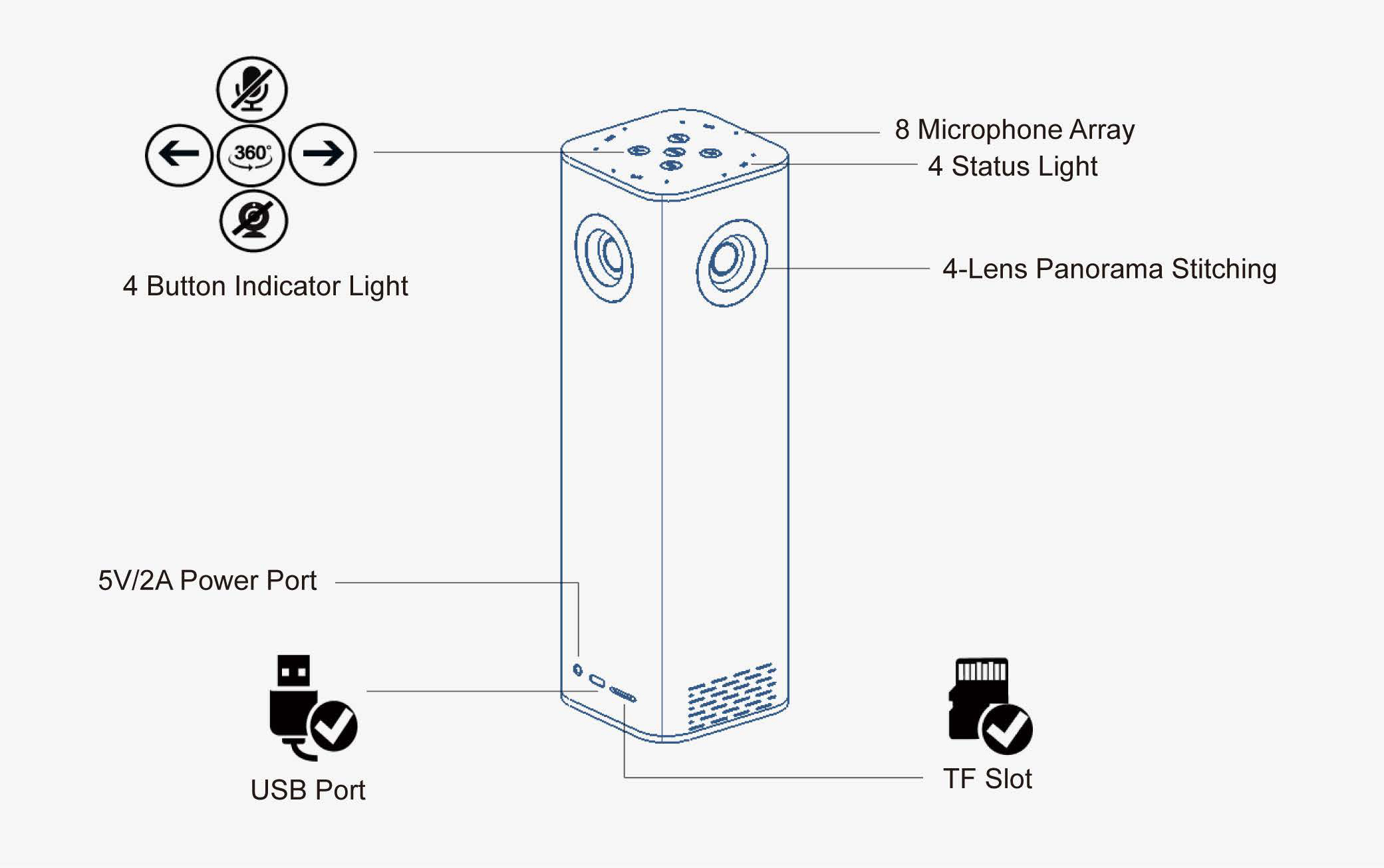 360°

4 Button Indicator Light

8 Microphone Array

4 Status Light

4-Lens Panorama Stitching

5V/2A Power Port

USB Port

TF Slot