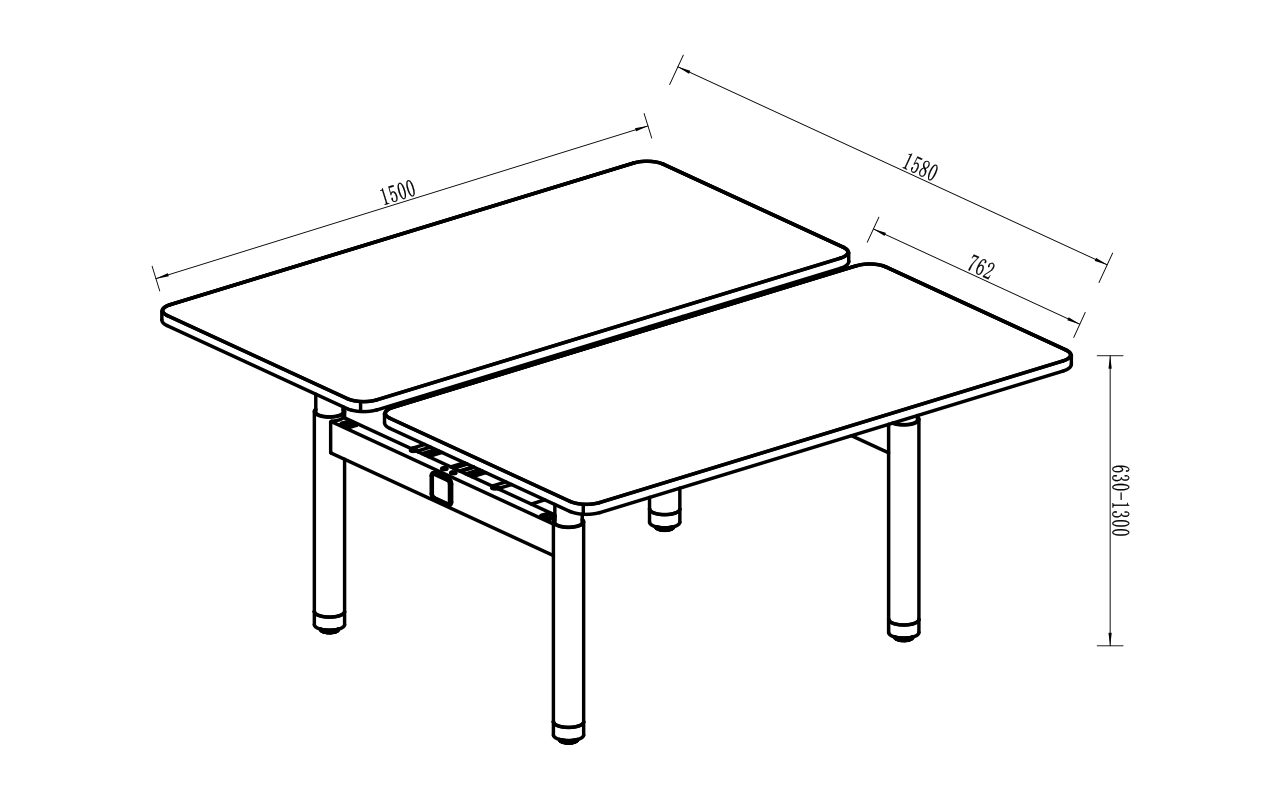 1500
1580
762
630-1300