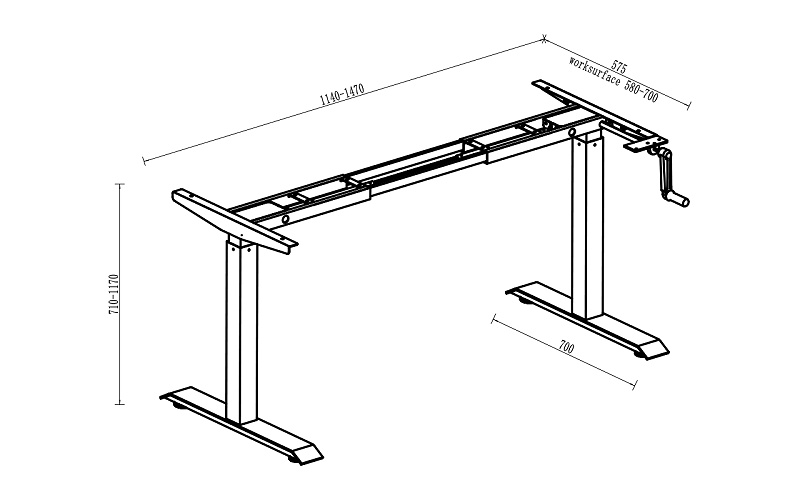 1140-1470

575

worksurface 580-700

710-1170

700